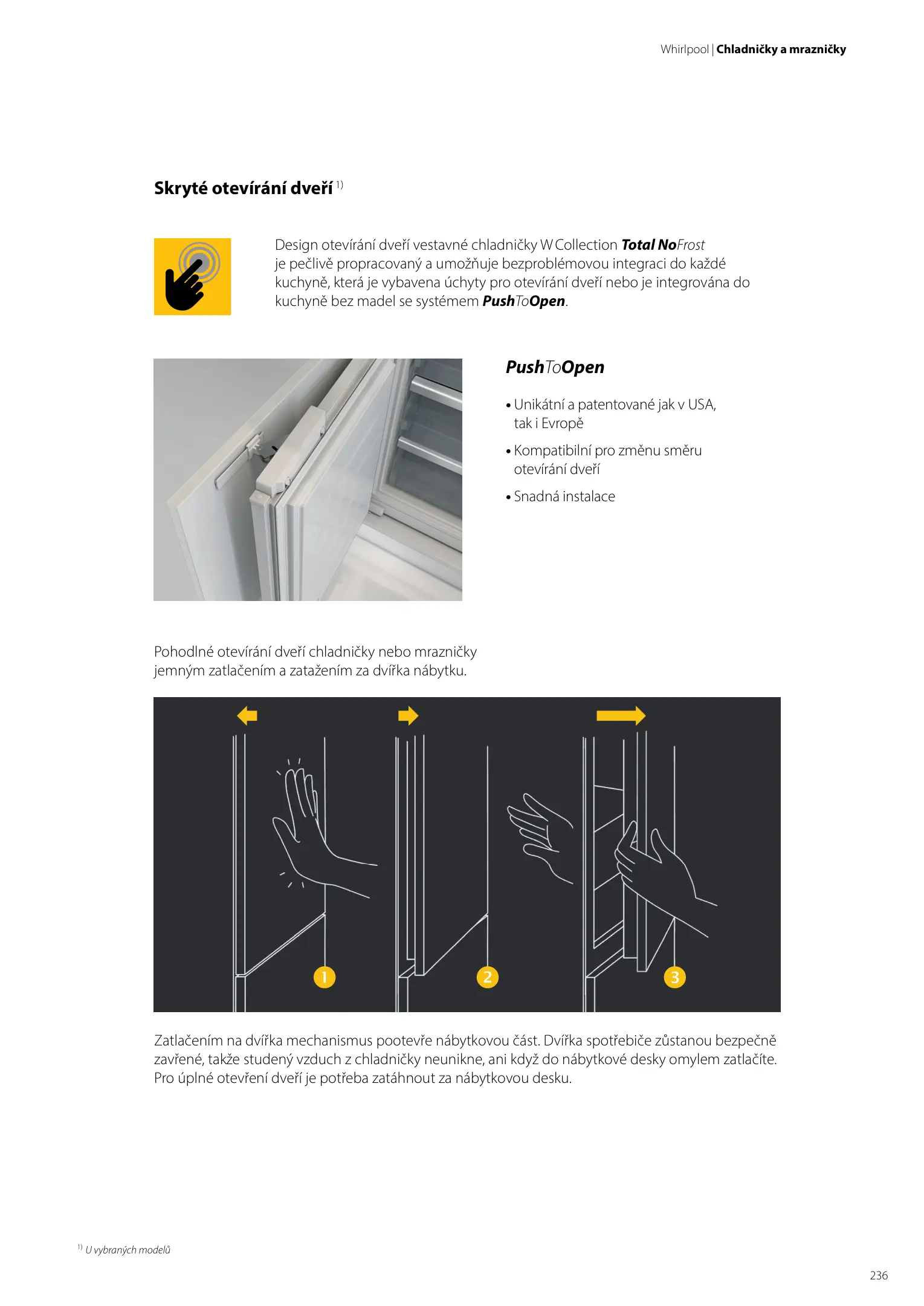 Whirlpool | Chladničky a mrazničky

Skryté otevírání dveří $^{1)}$

Design otevírání dveří vestavné chladničky W Collection Total NoFrost je pečlivě propracovaný a umožňuje bezproblémovou integraci do každé kuchyně, která je vybavena úchyty pro otevírání dveří nebo je integrována do kuchyně bez madel se systémem PushToOpen.

PushToOpen

• Unikátní a patentované jak v USA, tak i Evropě

• Kompatibilní pro změnu směru otevírání dveří

• Snadná instalace

Pohodlné otevírání dveří chladničky nebo mrazničky jemným zatlačením a zatažením za dvířka nábytku.

1

2

3

Zatlačením na dvířka mechanismus pootevře nábytkovou část. Dvířka spotřebiče zůstanou bezpečně zavřené, takže studený vzduch z chladničky neunikne, ani když do nábytkové desky omylem zatlačíte. Pro úplné otevření dveří je potřeba zatáhnout za nábytkovou desku.

$^{1)}$ U vybraných modelů

236