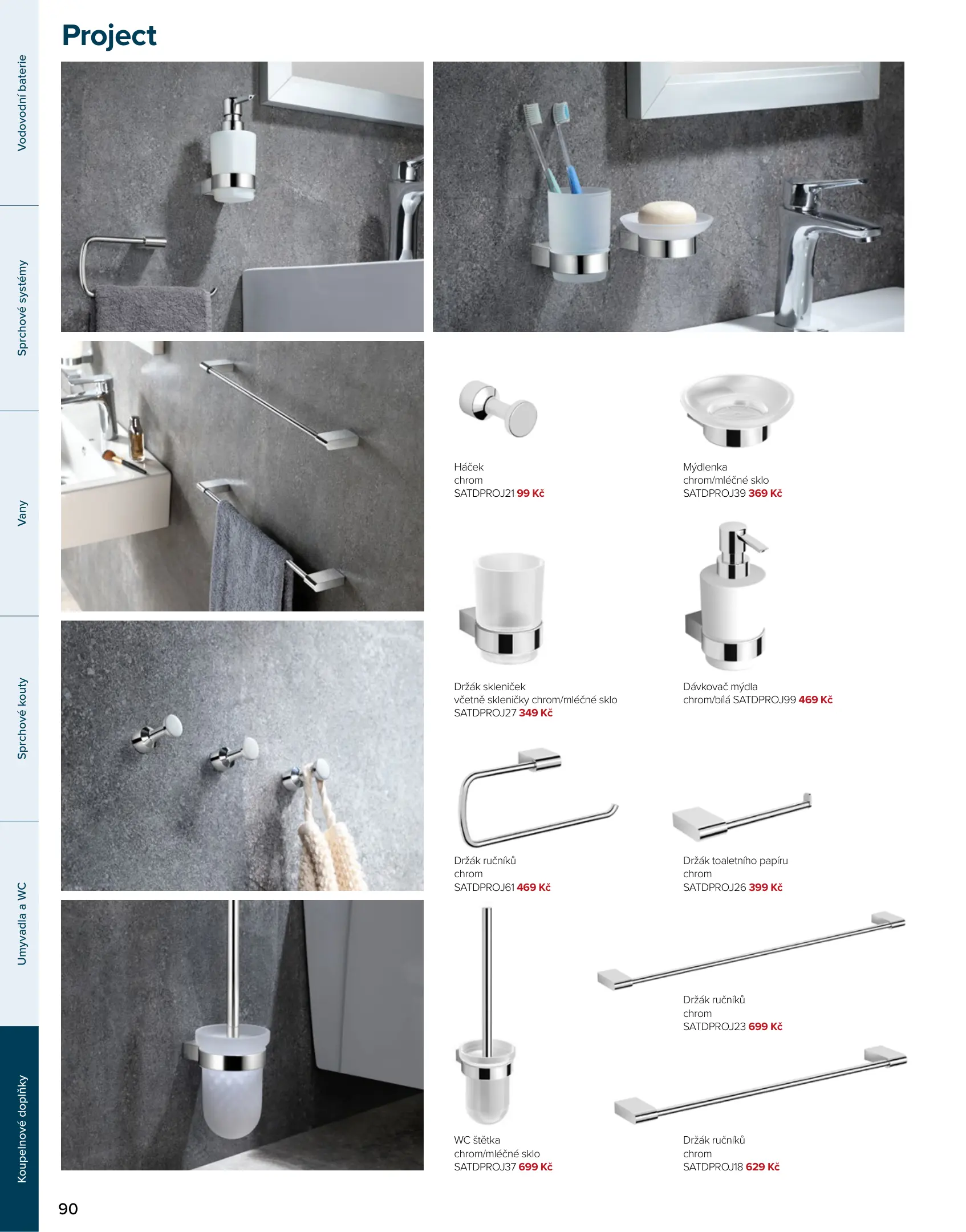 Vodovodní baterie
Sprchové systémy
Vany
Sprchové kouty
Umyvadla a WC
Koupelnové doplňky

Project

Háček
chrom
SATDPROJ21 99 Kč

Mýdlenka
chrom/mléčné sklo
SATDPROJ39 369 Kč

Držák skleniček
včetně skleničky chrom/mléčné sklo
SATDPROJ27 349 Kč

Dávkovač mýdla
chrom/bílá SATDPROJ99 469 Kč

Držák ručníků
chrom
SATDPROJ61 469 Kč

Držák toaletního papíru
chrom
SATDPROJ26 399 Kč

Držák ručníků
chrom
SATDPROJ23 699 Kč

WC štětka
chrom/mléčné sklo
SATDPROJ37 699 Kč

Držák ručníků
chrom
SATDPROJ18 629 Kč

90