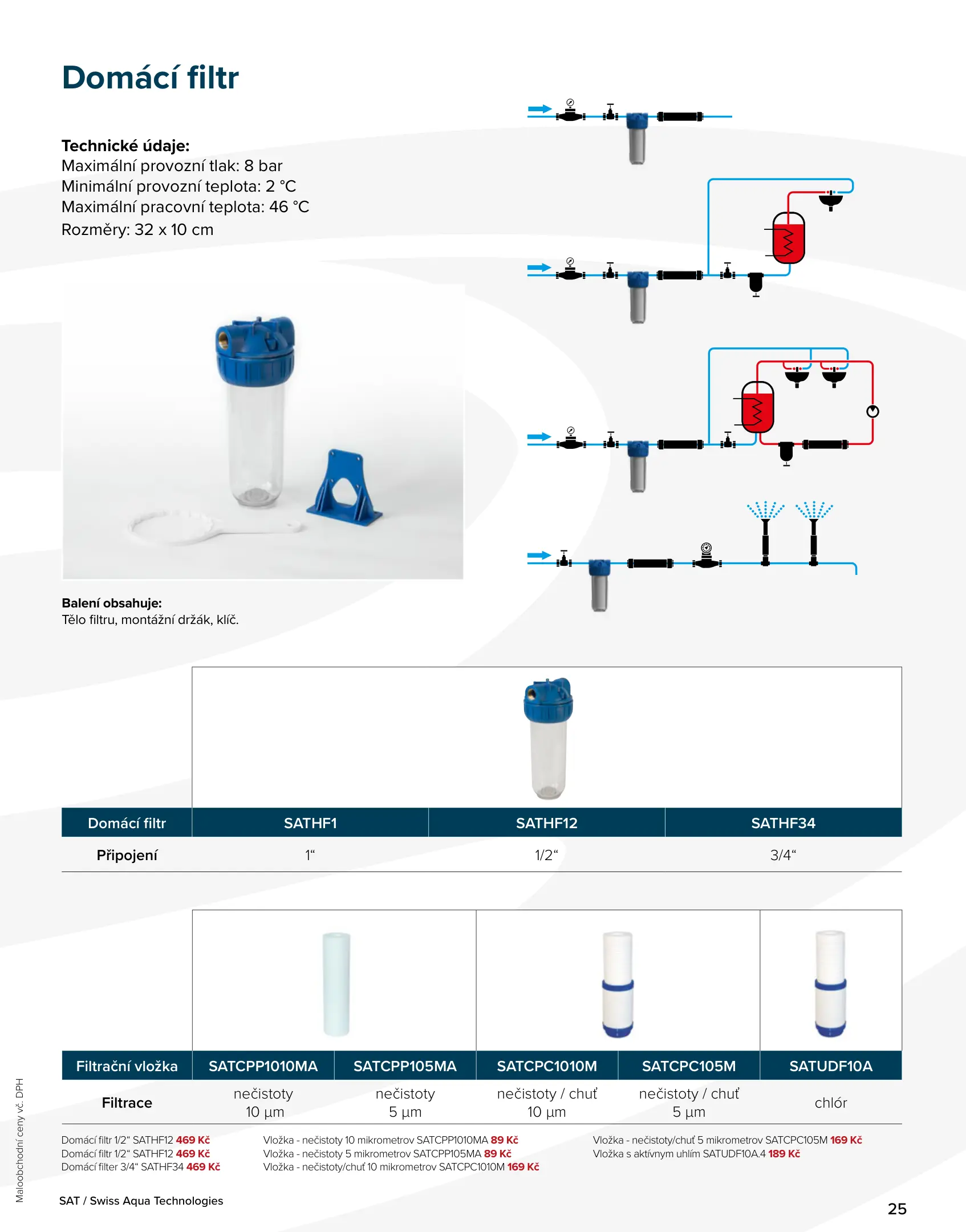 Domácí filtr

**Technické údaje:**
Maximální provozní tlak: 8 bar
Minimální provozní teplota: 2 °C
Maximální pracovní teplota: 46 °C
Rozměry: 32 x 10 cm

**Balení obsahuje:**
Tělo filtru, montážní držák, klíč.

| Domácí filtr | SATHF1 | SATHF12 | SATHF34 |
|---|---|---|---|
| Připojení | 1“ | 1/2“ | 3/4“ |

| Filtrační vložka | SATCPP1010MA | SATCPP105MA | SATCPC1010M | SATCPC105M | SATUDF10A |
|---|---|---|---|---|---|
| Filtrace | nečistoty 10 µm | nečistoty 5 µm | nečistoty / chuť 10 µm | nečistoty / chuť 5 µm | chlór |

Domácí filtr 1/2“ SATHF12 469 Kč
Domácí filtr 1/2“ SATHF12 469 Kč
Domácí filter 3/4“ SATHF34 469 Kč

Vložka - nečistoty 10 mikrometrov SATCPP1010MA 89 Kč
Vložka - nečistoty 5 mikrometrov SATCPP105MA 89 Kč
Vložka - nečistoty/chuť 10 mikrometrov SATCPC1010M 169 Kč

Vložka - nečistoty/chuť 5 mikrometrov SATCPC105M 169 Kč
Vložka s aktívnym uhlím SATUDF10A.4 189 Kč

Maloobchodní ceny vč. DPH

SAT / Swiss Aqua Technologies

25