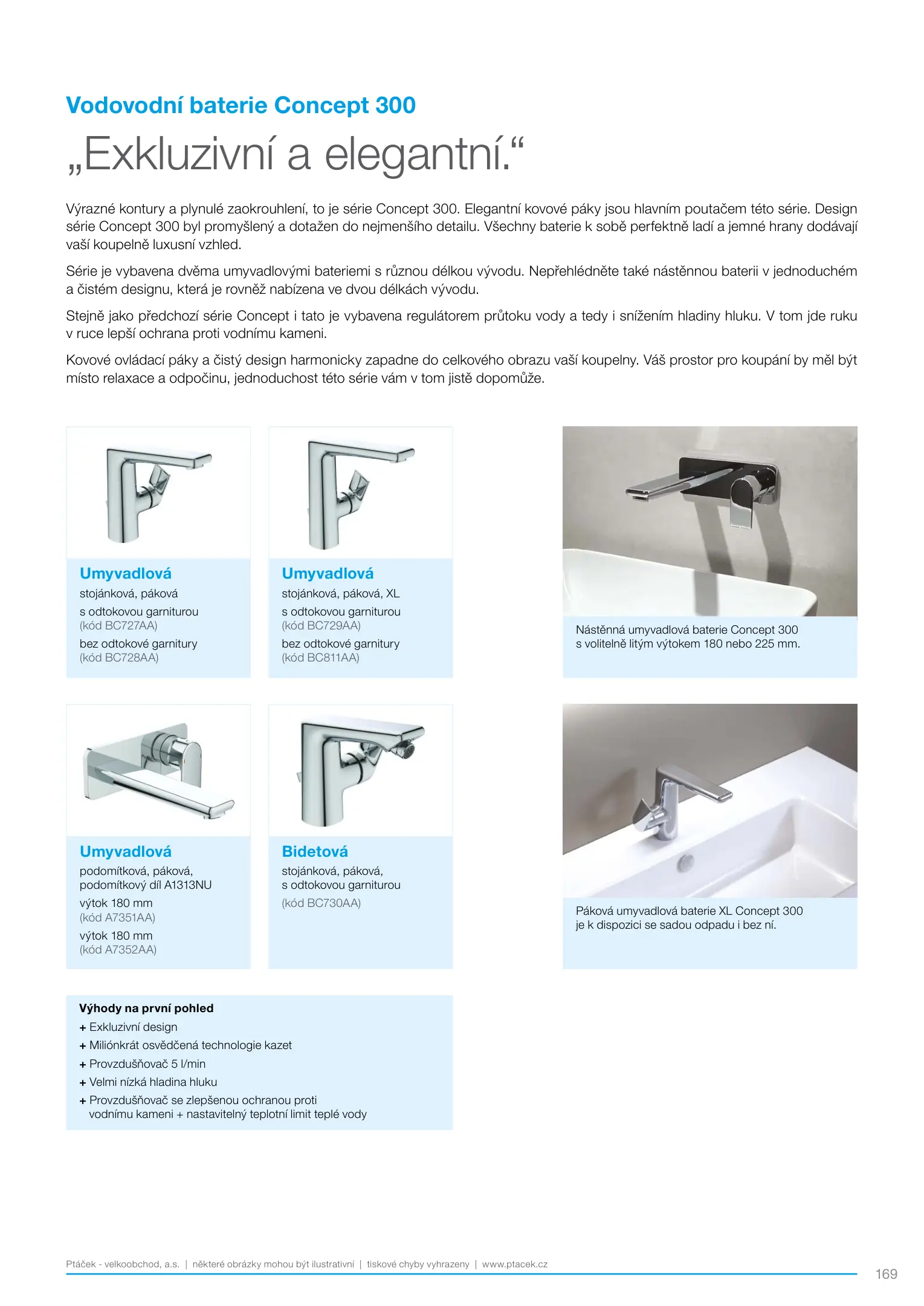 Vodovodní baterie Concept 300

„Exkluzivní a elegantní.“

Výrazné kontury a plynulé zaokrouhlení, to je série Concept 300. Elegantní kovové páky jsou hlavním poutačem této série. Design série Concept 300 byl promyšlený a dotažen do nejmenšího detailu. Všechny baterie k sobě perfektně ladí a jemné hrany dodávají vaší koupelně luxusní vzhled.

Série je vybavena dvěma umyvadlovými bateriemi s různou délkou vývodu. Nepřehlédněte také nástěnnou baterii v jednoduchém a čistém designu, která je rovněž nabízena ve dvou délkách vývodu.

Stejně jako předchozí série Concept i tato je vybavena regulátorem průtoku vody a tedy i snížením hladiny hluku. V tom jde ruku v ruce lepší ochrana proti vodnímu kameni.

Kovové ovládací páky a čistý design harmonicky zapadne do celkového obrazu vaší koupelny. Váš prostor pro koupání by měl být místo relaxace a odpočinu, jednoduchost této série vám v tom jistě dopomůže.

Umyvadlová
stojánková, páková
s odtokovou garniturou
(kód BC727AA)
bez odtokové garnitury
(kód BC728AA)

Umyvadlová
stojánková, páková, XL
s odtokovou garniturou
(kód BC729AA)
bez odtokové garnitury
(kód BC811AA)

Nástěnná umyvadlová baterie Concept 300 s volitelně litým výtokem 180 nebo 225 mm.

Umyvadlová
podomítková, páková, podomítkový díl A1313NU
výtok 180 mm
(kód A7351AA)
výtok 180 mm
(kód A7352AA)

Bidetová
stojánková, páková, s odtokovou garniturou
(kód BC730AA)

Páková umyvadlová baterie XL Concept 300 je k dispozici se sadou odpadu i bez ní.

Výhody na první pohled
+ Exkluzivní design
+ Miliónkrát osvědčená technologie kazet
+ Provzdušňovač 5 l/min
+ Velmi nízká hladina hluku
+ Provzdušňovač se zlepšenou ochranou proti vodnímu kameni + nastavitelný teplotní limit teplé vody

Ptáček - velkoobchod, a.s. | některé obrázky mohou být ilustrativní | tiskové chyby vyhrazeny | www.ptacek.cz

169