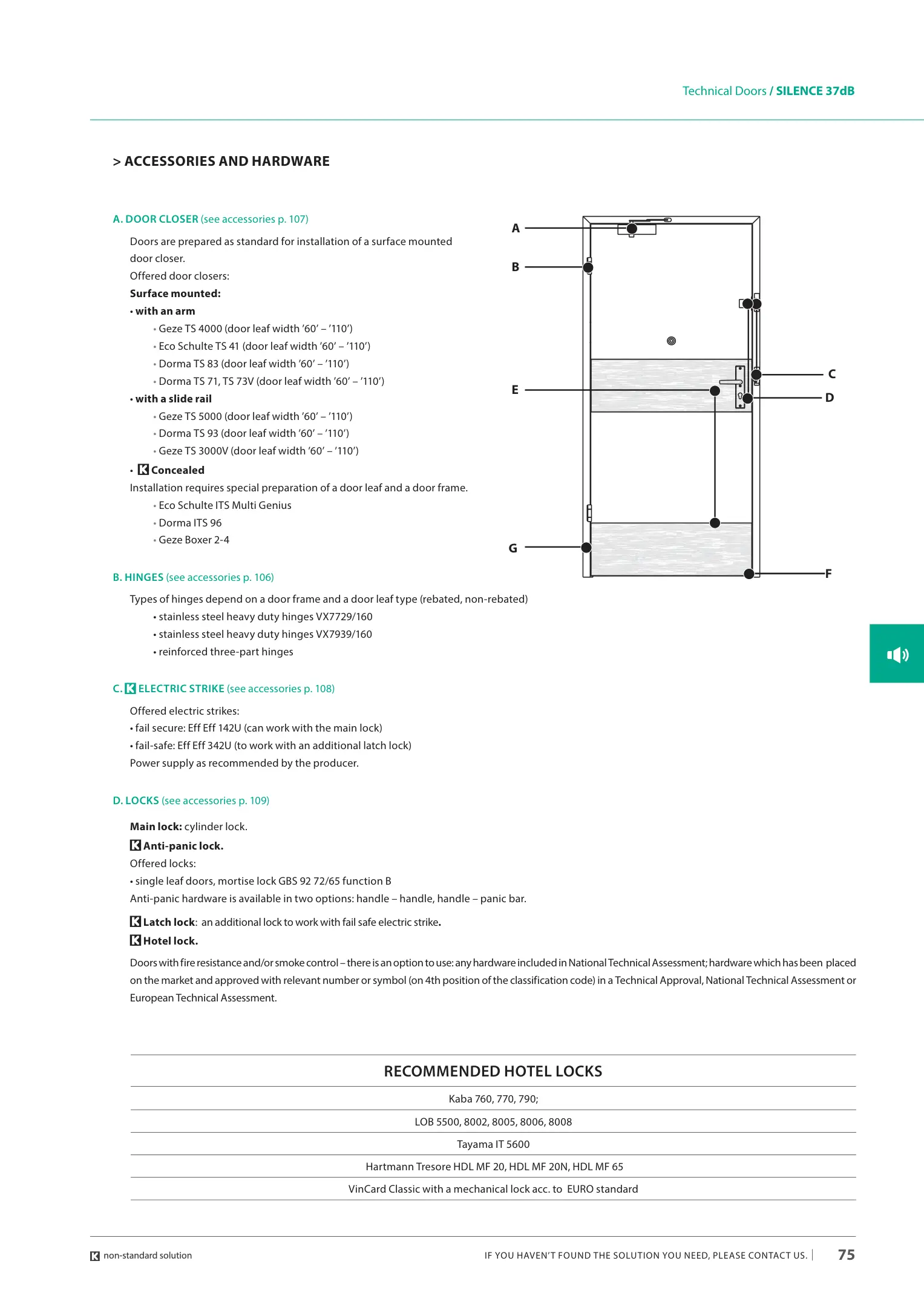 Technical Doors / SILENCE 37dB

> ACCESSORIES AND HARDWARE

A. DOOR CLOSER (see accessories p. 107)

Doors are prepared as standard for installation of a surface mounted door closer.
Offered door closers:
Surface mounted:
• with an arm
• Geze TS 4000 (door leaf width '60' – '110')
• Eco Schulte TS 41 (door leaf width '60' – '110')
• Dorma TS 83 (door leaf width '60' – '110')
• Dorma TS 71, TS 73V (door leaf width '60' – '110')
• with a slide rail
• Geze TS 5000 (door leaf width '60' – '110')
• Dorma TS 93 (door leaf width '60' – '110')
• Geze TS 3000V (door leaf width '60' – '110')
• K Concealed
Installation requires special preparation of a door leaf and a door frame.
• Eco Schulte ITS Multi Genius
• Dorma ITS 96
• Geze Boxer 2-4

A
B
C
D
E
F
G

B. HINGES (see accessories p. 106)

Types of hinges depend on a door frame and a door leaf type (rebated, non-rebated)
• stainless steel heavy duty hinges VX7729/160
• stainless steel heavy duty hinges VX7939/160
• reinforced three-part hinges

C. K ELECTRIC STRIKE (see accessories p. 108)

Offered electric strikes:
• fail secure: Eff Eff 142U (can work with the main lock)
• fail-safe: Eff Eff 342U (to work with an additional latch lock)
Power supply as recommended by the producer.

D. LOCKS (see accessories p. 109)

Main lock: cylinder lock.
K Anti-panic lock.
Offered locks:
• single leaf doors, mortise lock GBS 92 72/65 function B
Anti-panic hardware is available in two options: handle – handle, handle – panic bar.
K Latch lock: an additional lock to work with fail safe electric strike.
K Hotel lock.
Doors with fire resistance and/or smoke control – there is an option to use: any hardware included in National Technical Assessment; hardware which has been placed on the market and approved with relevant number or symbol (on 4th position of the classification code) in a Technical Approval, National Technical Assessment or European Technical Assessment.

| RECOMMENDED HOTEL LOCKS |
|---|
| Kaba 760, 770, 790; |
| LOB 5500, 8002, 8005, 8006, 8008 |
| Tayama IT 5600 |
| Hartmann Tresore HDL MF 20, HDL MF 20N, HDL MF 65 |
| VinCard Classic with a mechanical lock acc. to EURO standard |

K non-standard solution
IF YOU HAVEN'T FOUND THE SOLUTION YOU NEED, PLEASE CONTACT US. | 75