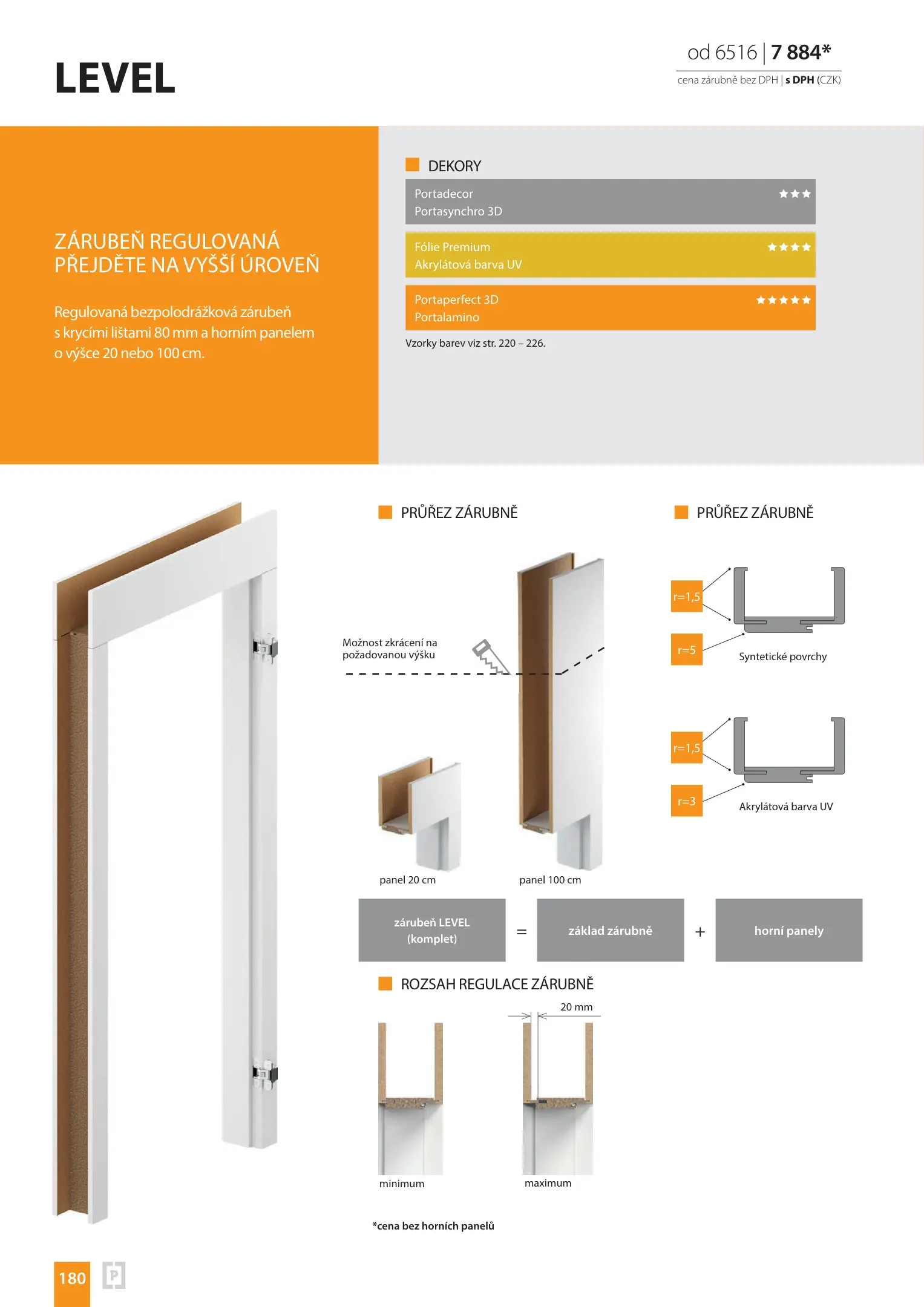 LEVEL

od 6516 | 7 884*

cena zárubně bez DPH | s DPH (CZK)

ZÁRUBEŇ REGULOVANÁ
PŘEJDĚTE NA VYŠŠÍ ÚROVEŇ

Regulovaná bezpolodrážková zárubeň s krycími lištami 80 mm a horním panelem o výšce 20 nebo 100 cm.

DEKORY

Portadecor
Portasynchro 3D ★★★

Fólie Premium
Akrylátová barva UV ★★★★

Portaperfect 3D
Portalamino ★★★★★

Vzorky barev viz str. 220 – 226.

PRŮŘEZ ZÁRUBNĚ

Možnost zkrácení na požadovanou výšku

panel 20 cm

panel 100 cm

PRŮŘEZ ZÁRUBNĚ

r=1,5

r=5

Syntetické povrchy

r=1,5

r=3

Akrylátová barva UV

zárubeň LEVEL (komplet) = základ zárubně + horní panely

ROZSAH REGULACE ZÁRUBNĚ

20 mm

minimum

maximum

*cena bez horních panelů

180