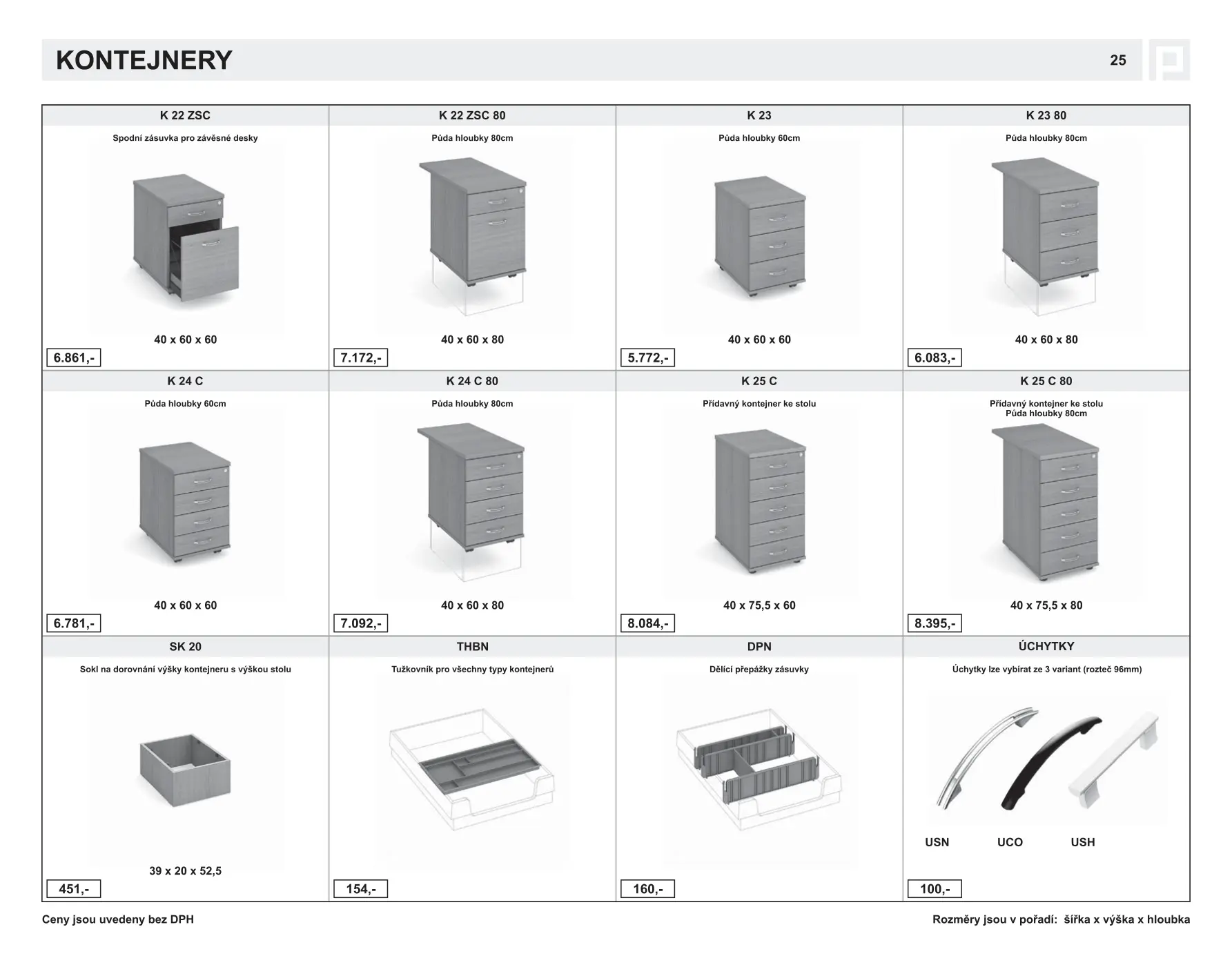 KONTEJNERY

25

K 22 ZSC
Spodní zásuvka pro závěsné desky
40 x 60 x 60
6.861,-

K 22 ZSC 80
Půda hloubky 80cm
40 x 60 x 80
7.172,-

K 23
Půda hloubky 60cm
40 x 60 x 60
5.772,-

K 23 80
Půda hloubky 80cm
40 x 60 x 80
6.083,-

K 24 C
Půda hloubky 60cm
40 x 60 x 60
6.781,-

K 24 C 80
Půda hloubky 80cm
40 x 60 x 80
7.092,-

K 25 C
Přídavný kontejner ke stolu
40 x 75,5 x 60
8.084,-

K 25 C 80
Přídavný kontejner ke stolu
Půda hloubky 80cm
40 x 75,5 x 80
8.395,-

SK 20
Sokl na dorovnání výšky kontejneru s výškou stolu
39 x 20 x 52,5
451,-

THBN
Tužkovník pro všechny typy kontejnerů
154,-

DPN
Dělící přepážky zásuvky
160,-

ÚCHYTKY
Úchytky lze vybírat ze 3 variant (rozteč 96mm)
USN UCO USH
100,-

Ceny jsou uvedeny bez DPH

Rozměry jsou v pořadí: šířka x výška x hloubka