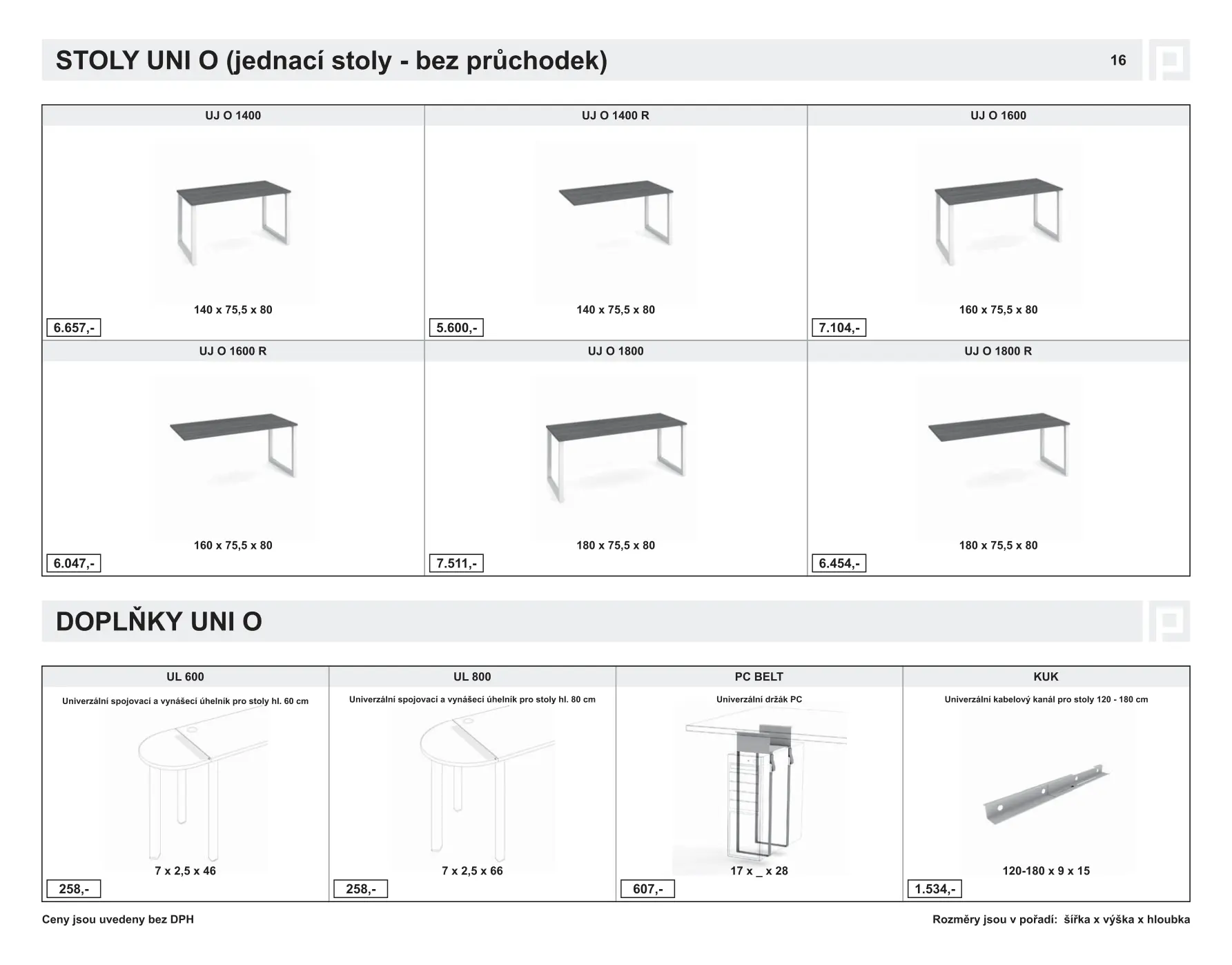 STOLY UNI O (jednací stoly - bez průchodek)

16

| UJ O 1400 | UJ O 1400 R | UJ O 1600 |
|---|---|---|
| 140 x 75,5 x 80 | 140 x 75,5 x 80 | 160 x 75,5 x 80 |
| 6.657,- | 5.600,- | 7.104,- |
| UJ O 1600 R | UJ O 1800 | UJ O 1800 R |
| 160 x 75,5 x 80 | 180 x 75,5 x 80 | 180 x 75,5 x 80 |
| 6.047,- | 7.511,- | 6.454,- |

DOPLŇKY UNI O

| UL 600 | UL 800 | PC BELT | KUK |
|---|---|---|---|
| Univerzální spojovací a vynášecí úhelník pro stoly hl. 60 cm | Univerzální spojovací a vynášecí úhelník pro stoly hl. 80 cm | Univerzální držák PC | Univerzální kabelový kanál pro stoly 120 - 180 cm |
| 7 x 2,5 x 46 | 7 x 2,5 x 66 | 17 x _ x 28 | 120-180 x 9 x 15 |
| 258,- | 258,- | 607,- | 1.534,- |

Ceny jsou uvedeny bez DPH

Rozměry jsou v pořadí: šířka x výška x hloubka