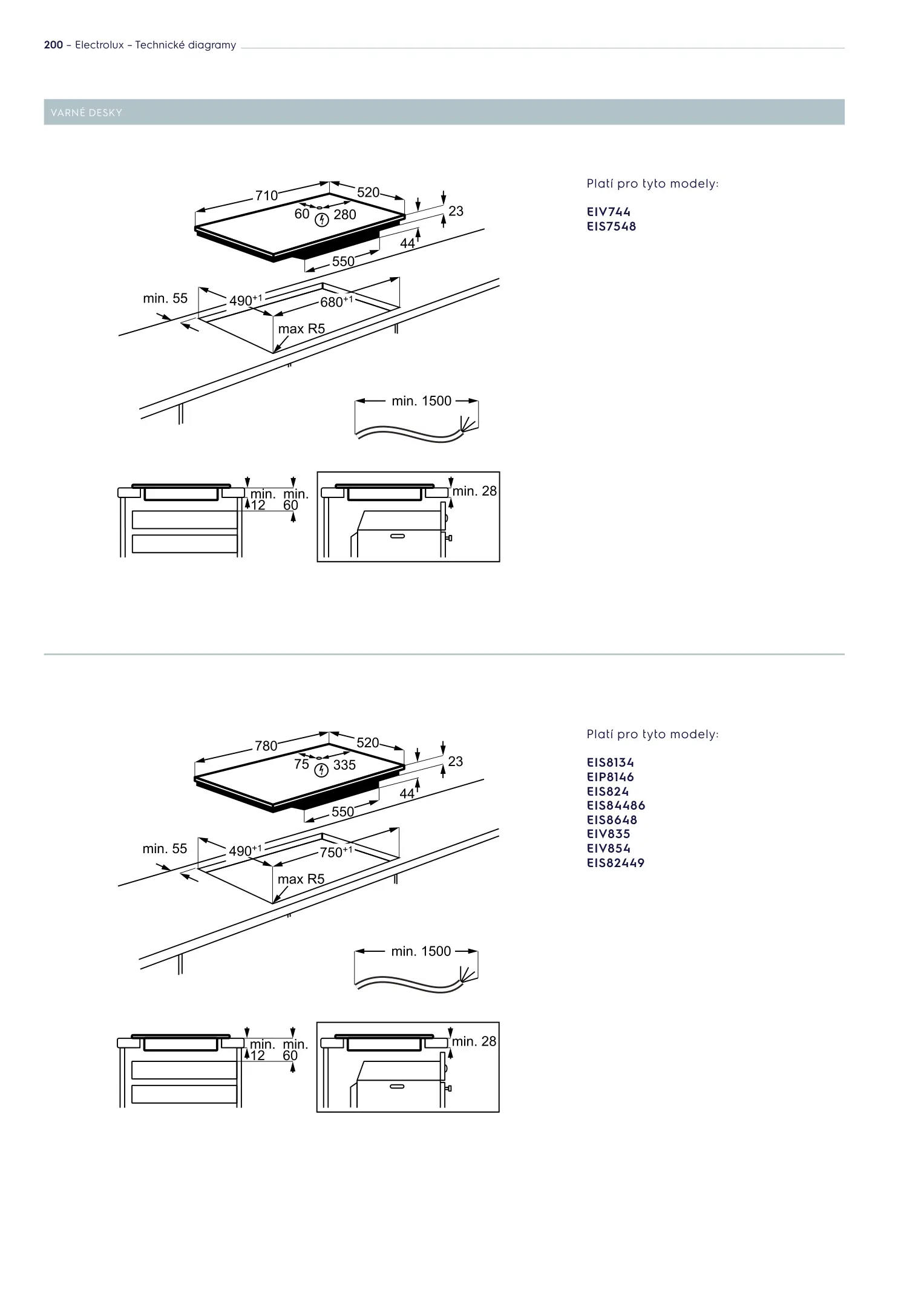 200 – Electrolux – Technické diagramy

VARNÉ DESKY

710
520
60
280
23
44
550
min. 55
$490^{+1}$
$680^{+1}$
max R5
min. 1500
min. 12
min. 60
min. 28

Platí pro tyto modely:

EIV744
EIS7548

780
520
75
335
23
44
550
min. 55
$490^{+1}$
$750^{+1}$
max R5
min. 1500
min. 12
min. 60
min. 28

Platí pro tyto modely:

EIS8134
EIP8146
EIS824
EIS84486
EIS8648
EIV835
EIV854
EIS82449