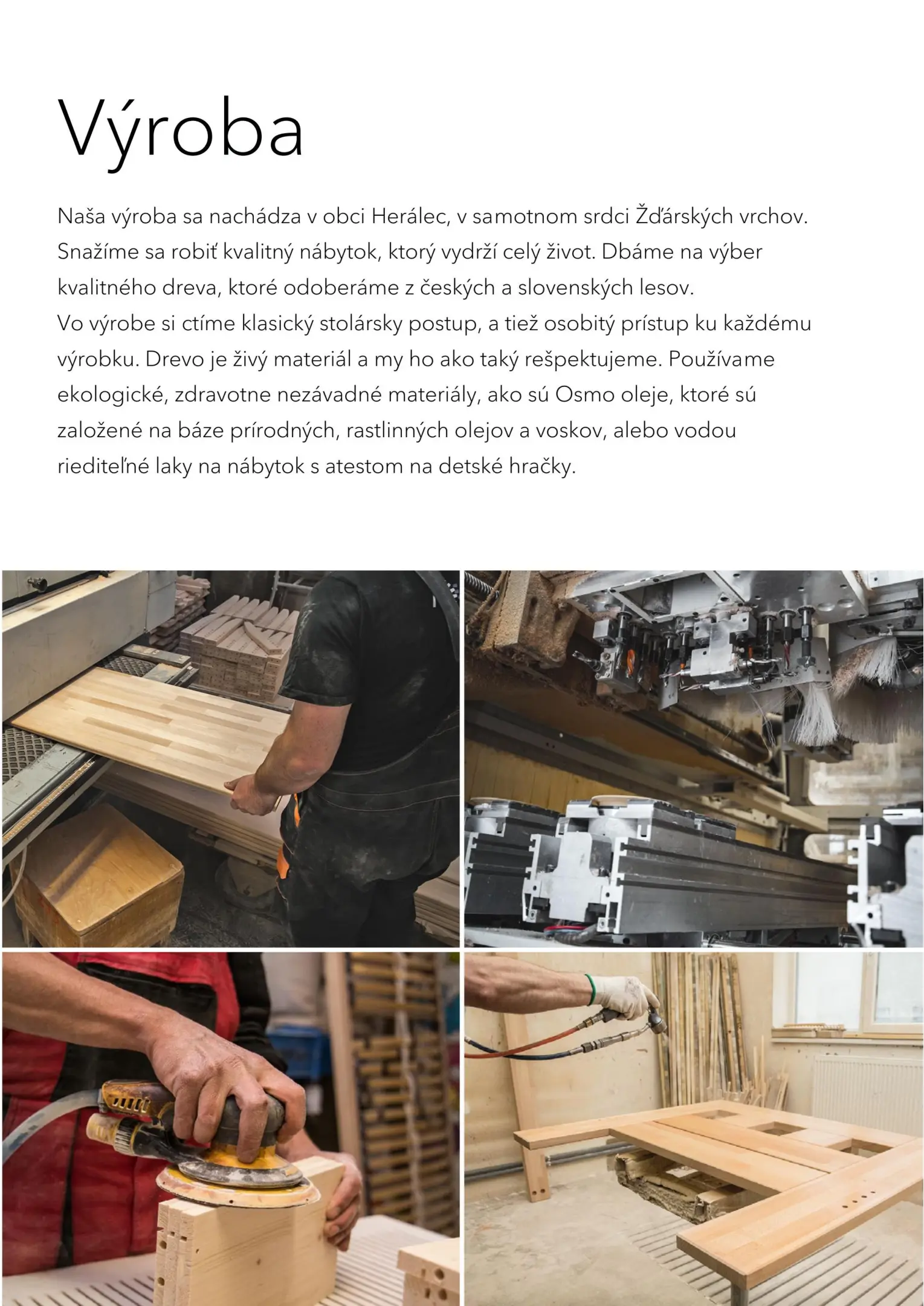 Výroba

Naša výroba sa nachádza v obci Herálec, v samotnom srdci Žďárských vrchov. Snažíme sa robiť kvalitný nábytok, ktorý vydrží celý život. Dbáme na výber kvalitného dreva, ktoré odoberáme z českých a slovenských lesov.
Vo výrobe si ctíme klasický stolársky postup, a tiež osobitý prístup ku každému výrobku. Drevo je živý materiál a my ho ako taký rešpektujeme. Používame ekologické, zdravotne nezávadné materiály, ako sú Osmo oleje, ktoré sú založené na báze prírodných, rastlinných olejov a voskov, alebo vodou riediteľné laky na nábytok s atestom na detské hračky.