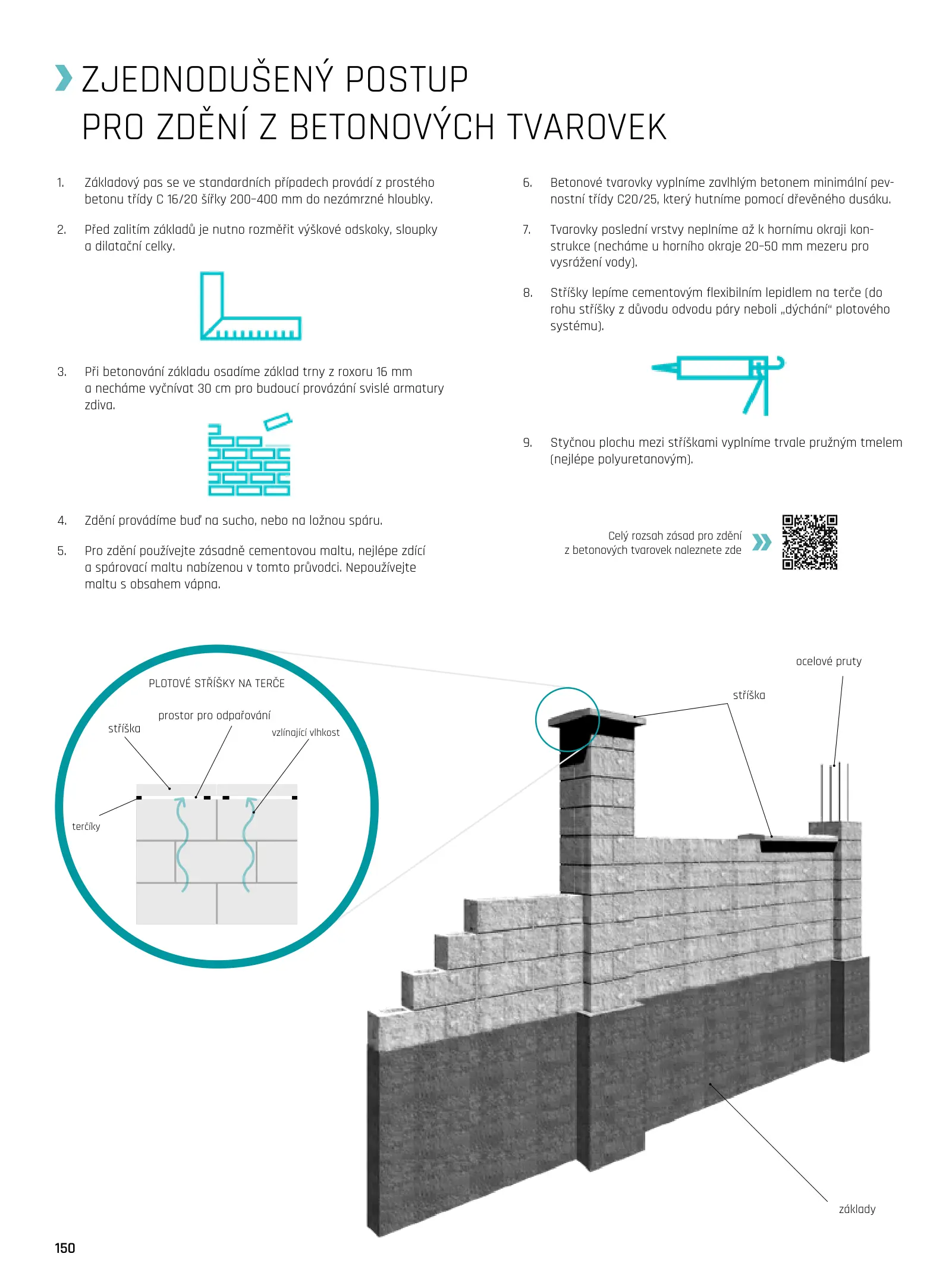 ZJEDNODUŠENÝ POSTUP
PRO ZDĚNÍ Z BETONOVÝCH TVAROVEK

1. Základový pas se ve standardních případech provádí z prostého betonu třídy C 16/20 šířky 200–400 mm do nezámrzné hloubky.

2. Před zalitím základů je nutno rozměřit výškové odskoky, sloupky a dilatační celky.

3. Při betonování základu osadíme základ trny z roxoru 16 mm a necháme vyčnívat 30 cm pro budoucí provázání svislé armatury zdiva.

4. Zdění provádíme buď na sucho, nebo na ložnou spáru.

5. Pro zdění používejte zásadně cementovou maltu, nejlépe zdící a spárovací maltu nabízenou v tomto průvodci. Nepoužívejte maltu s obsahem vápna.

6. Betonové tvarovky vyplníme zavlhlým betonem minimální pevnostní třídy C20/25, který hutníme pomocí dřevěného dusáku.

7. Tvarovky poslední vrstvy neplníme až k hornímu okraji konstrukce (necháme u horního okraje 20–50 mm mezeru pro vysrážení vody).

8. Stříšky lepíme cementovým flexibilním lepidlem na terče (do rohu stříšky z důvodu odvodu páry neboli „dýchání" plotového systému).

9. Styčnou plochu mezi stříškami vyplníme trvale pružným tmelem (nejlépe polyuretanovým).

Celý rozsah zásad pro zdění z betonových tvarovek naleznete zde

PLOTOVÉ STŘÍŠKY NA TERČE
prostor pro odpařování
stříška
vzlínající vlhkost
terčíky

ocelové pruty
stříška
základy

150