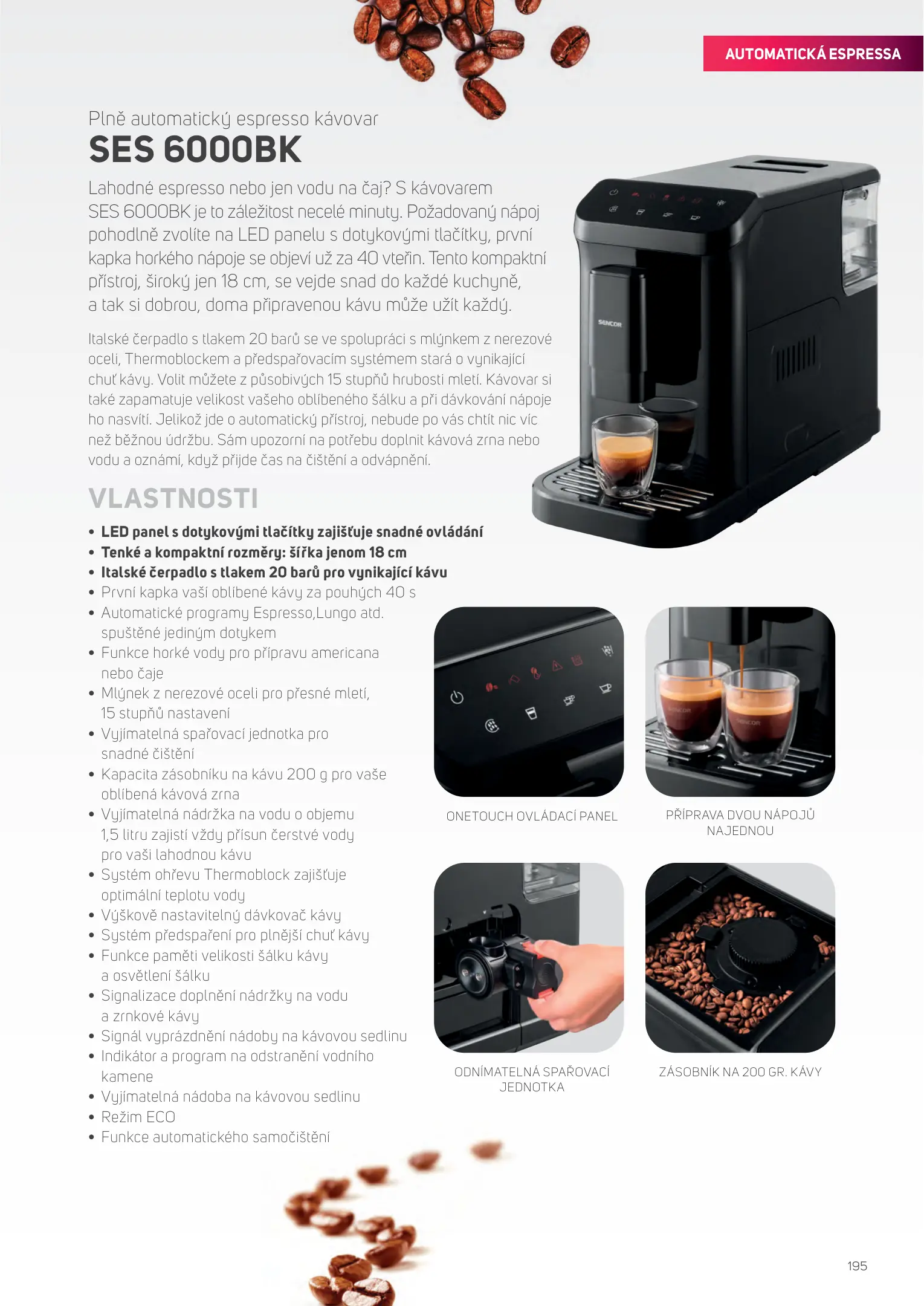 AUTOMATICKÁ ESPRESSA

Plně automatický espresso kávovar
SES 6000BK

Lahodné espresso nebo jen vodu na čaj? S kávovarem SES 6000BK je to záležitost necelé minuty. Požadovaný nápoj pohodlně zvolíte na LED panelu s dotykovými tlačítky, první kapka horkého nápoje se objeví už za 40 vteřin. Tento kompaktní přístroj, široký jen 18 cm, se vejde snad do každé kuchyně, a tak si dobrou, doma připravenou kávu může užít každý.

Italské čerpadlo s tlakem 20 barů se ve spolupráci s mlýnkem z nerezové oceli, Thermoblockem a předspařovacím systémem stará o vynikající chuť kávy. Volit můžete z působivých 15 stupňů hrubosti mletí. Kávovar si také zapamatuje velikost vašeho oblíbeného šálku a při dávkování nápoje ho nasvítí. Jelikož jde o automatický přístroj, nebude po vás chtít nic víc než běžnou údržbu. Sám upozorní na potřebu doplnit kávová zrna nebo vodu a oznámí, když přijde čas na čištění a odvápnění.

SENCOR

VLASTNOSTI

• LED panel s dotykovými tlačítky zajišťuje snadné ovládání
• Tenké a kompaktní rozměry: šířka jenom 18 cm
• Italské čerpadlo s tlakem 20 barů pro vynikající kávu
• První kapka vaší oblíbené kávy za pouhých 40 s
• Automatické programy Espresso,Lungo atd. spuštěné jediným dotykem
• Funkce horké vody pro přípravu americana nebo čaje
• Mlýnek z nerezové oceli pro přesné mletí, 15 stupňů nastavení
• Vyjímatelná spařovací jednotka pro snadné čištění
• Kapacita zásobníku na kávu 200 g pro vaše oblíbená kávová zrna
• Vyjímatelná nádržka na vodu o objemu 1,5 litru zajistí vždy přísun čerstvé vody pro vaši lahodnou kávu
• Systém ohřevu Thermoblock zajišťuje optimální teplotu vody
• Výškově nastavitelný dávkovač kávy
• Systém předspaření pro plnější chuť kávy
• Funkce paměti velikosti šálku kávy a osvětlení šálku
• Signalizace doplnění nádržky na vodu a zrnkové kávy
• Signál vyprázdnění nádoby na kávovou sedlinu
• Indikátor a program na odstranění vodního kamene
• Vyjímatelná nádoba na kávovou sedlinu
• Režim ECO
• Funkce automatického samočištění

ONETOUCH OVLÁDACÍ PANEL

PŘÍPRAVA DVOU NÁPOJŮ NAJEDNOU

ODNÍMATELNÁ SPAŘOVACÍ JEDNOTKA

ZÁSOBNÍK NA 200 GR. KÁVY

195