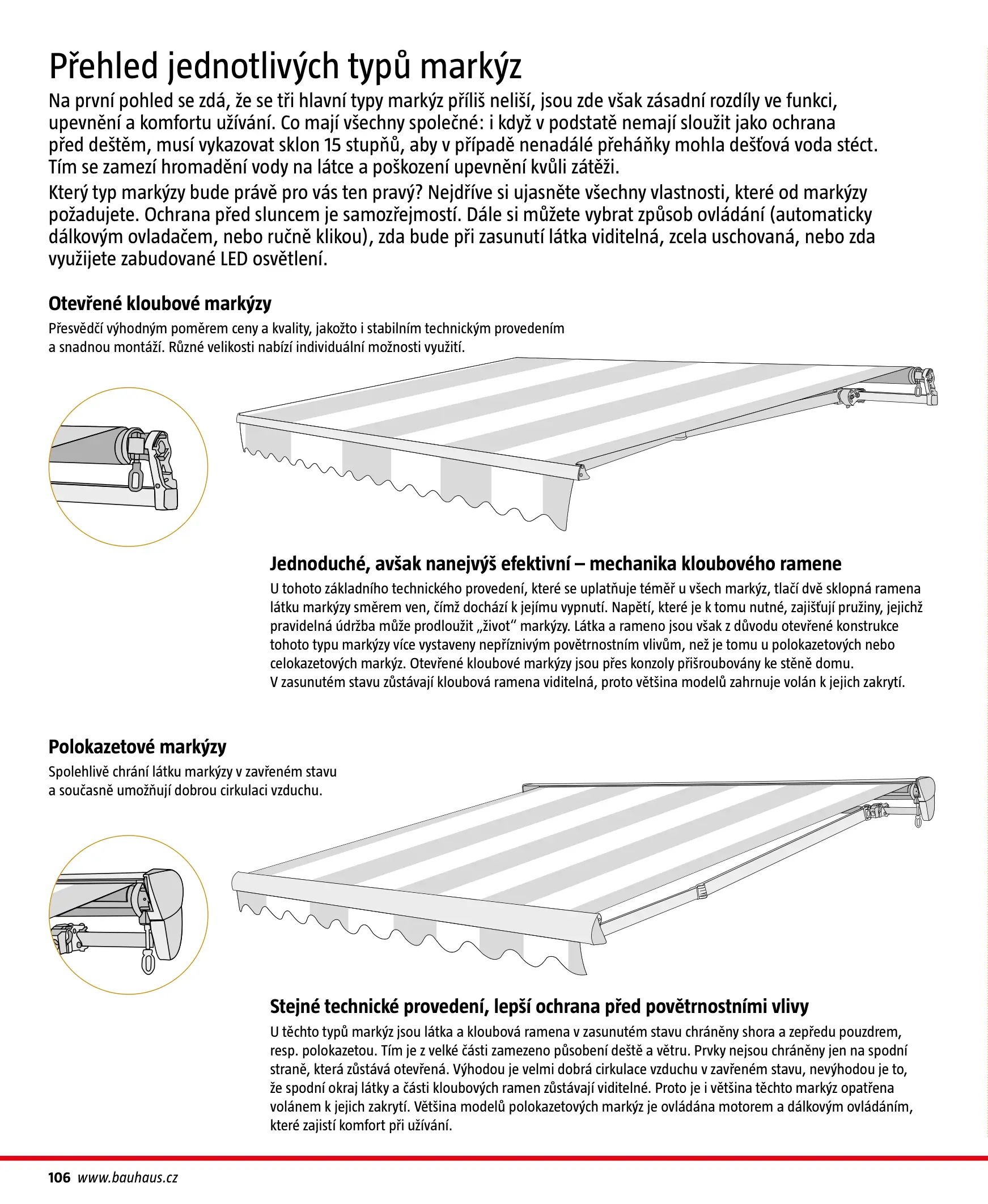 Přehled jednotlivých typů markýz

Na první pohled se zdá, že se tři hlavní typy markýz příliš neliší, jsou zde však zásadní rozdíly ve funkci, upevnění a komfortu užívání. Co mají všechny společné: i když v podstatě nemají sloužit jako ochrana před deštěm, musí vykazovat sklon 15 stupňů, aby v případě nenadálé přeháňky mohla dešťová voda stéct. Tím se zamezí hromadění vody na látce a poškození upevnění kvůli zátěži.

Který typ markýzy bude právě pro vás ten pravý? Nejdříve si ujasněte všechny vlastnosti, které od markýzy požadujete. Ochrana před sluncem je samozřejmostí. Dále si můžete vybrat způsob ovládání (automaticky dálkovým ovladačem, nebo ručně klikou), zda bude při zasunutí látka viditelná, zcela uschovaná, nebo zda využijete zabudované LED osvětlení.

Otevřené kloubové markýzy

Přesvědčí výhodným poměrem ceny a kvality, jakožto i stabilním technickým provedením a snadnou montáží. Různé velikosti nabízí individuální možnosti využití.

Jednoduché, avšak nanejvýš efektivní – mechanika kloubového ramene

U tohoto základního technického provedení, které se uplatňuje téměř u všech markýz, tlačí dvě sklopná ramena látku markýzy směrem ven, čímž dochází k jejímu vypnutí. Napětí, které je k tomu nutné, zajišťují pružiny, jejichž pravidelná údržba může prodloužit „život“ markýzy. Látka a rameno jsou však z důvodu otevřené konstrukce tohoto typu markýzy více vystaveny nepříznivým povětrnostním vlivům, než je tomu u polokazetových nebo celokazetových markýz. Otevřené kloubové markýzy jsou přes konzoly přišroubovány ke stěně domu. V zasunutém stavu zůstávají kloubová ramena viditelná, proto většina modelů zahrnuje volán k jejich zakrytí.

Polokazetové markýzy

Spolehlivě chrání látku markýzy v zavřeném stavu a současně umožňují dobrou cirkulaci vzduchu.

Stejné technické provedení, lepší ochrana před povětrnostními vlivy

U těchto typů markýz jsou látka a kloubová ramena v zasunutém stavu chráněny shora a zepředu pouzdrem, resp. polokazetou. Tím je z velké části zamezeno působení deště a větru. Prvky nejsou chráněny jen na spodní straně, která zůstává otevřená. Výhodou je velmi dobrá cirkulace vzduchu v zavřeném stavu, nevýhodou je to, že spodní okraj látky a části kloubových ramen zůstávají viditelné. Proto je i většina těchto markýz opatřena volánem k jejich zakrytí. Většina modelů polokazetových markýz je ovládána motorem a dálkovým ovládáním, které zajistí komfort při užívání.

106 www.bauhaus.cz